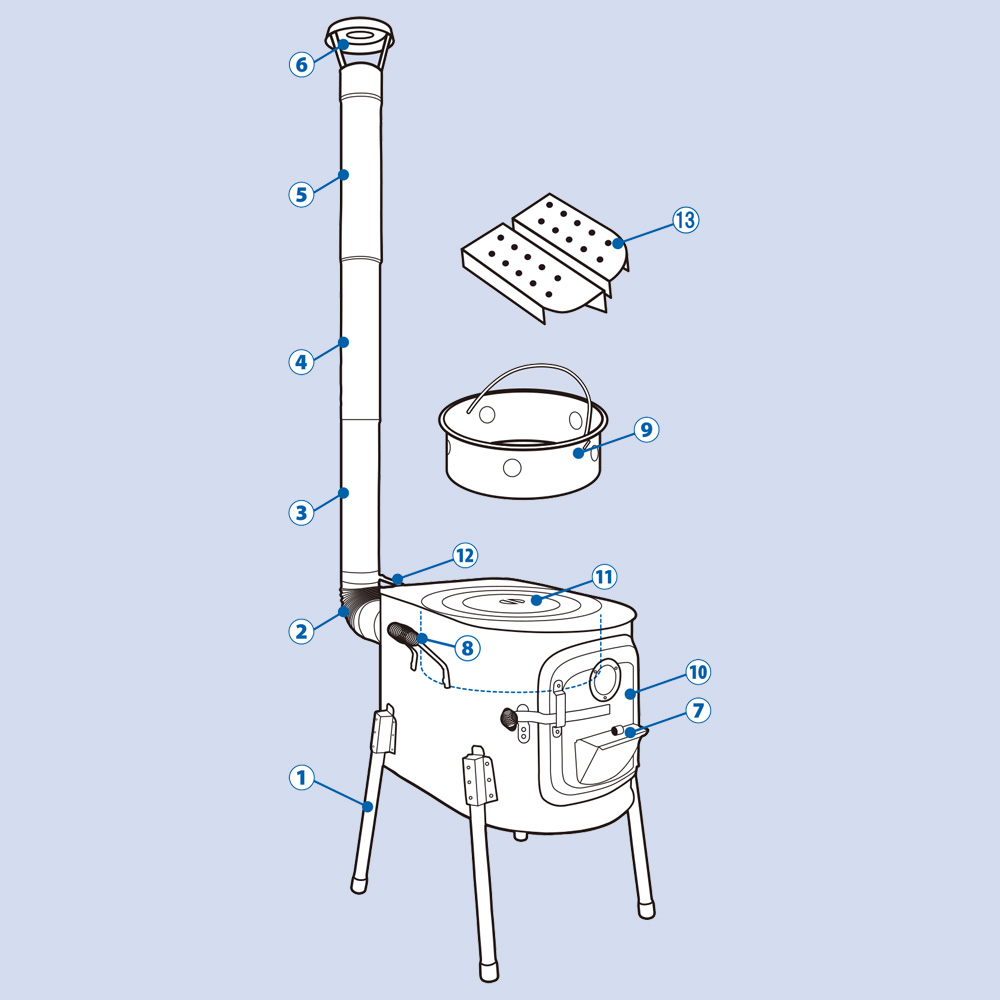 6
5
4
3
2
1
13
9
12
11
8
10
7