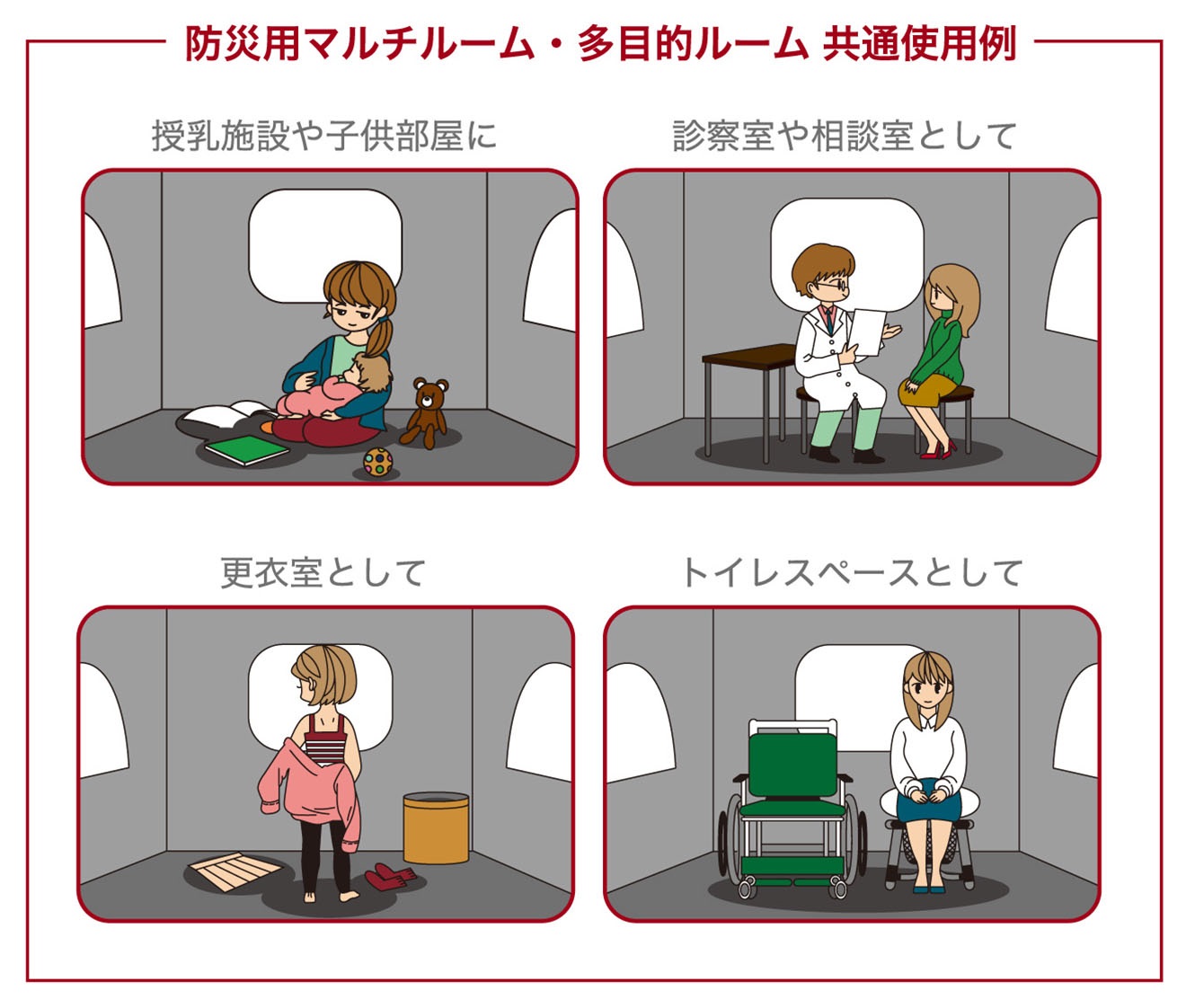 防災用マルチルーム・多目的ルーム 共通使用例

授乳施設や子供部屋に

診察室や相談室として

更衣室として

トイレスペースとして